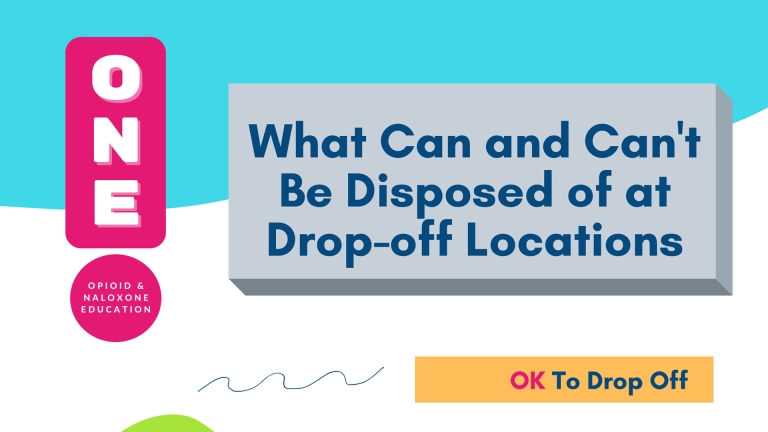 ONE

OPIOID & NALOXONE EDUCATION

What Can and Can't Be Disposed of at Drop-off Locations

OK To Drop Off